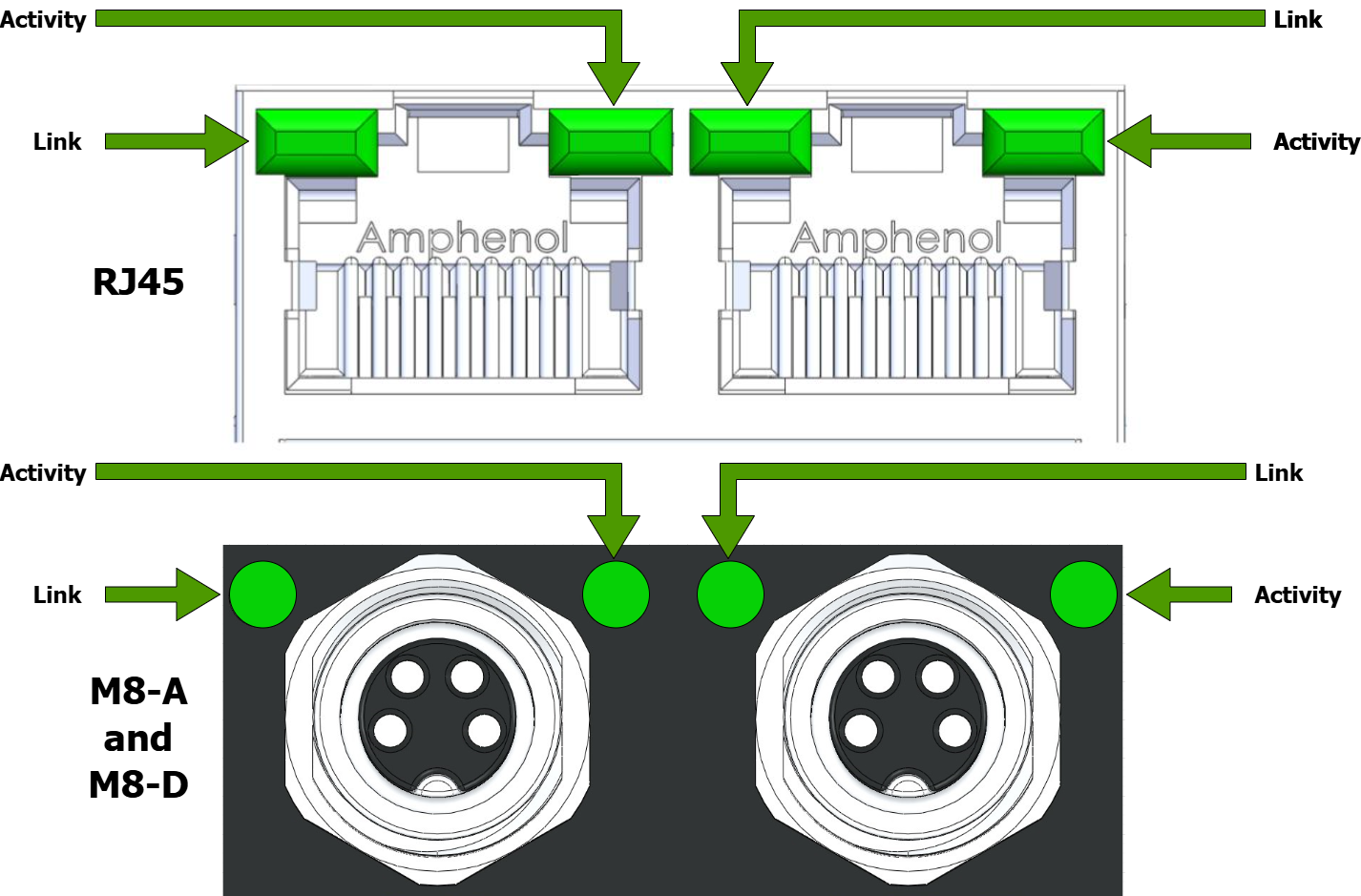 Activity

Link

Link

Activity

Amphenol

Amphenol

RJ45

Activity

Link

Link

Activity

M8-A and M8-D