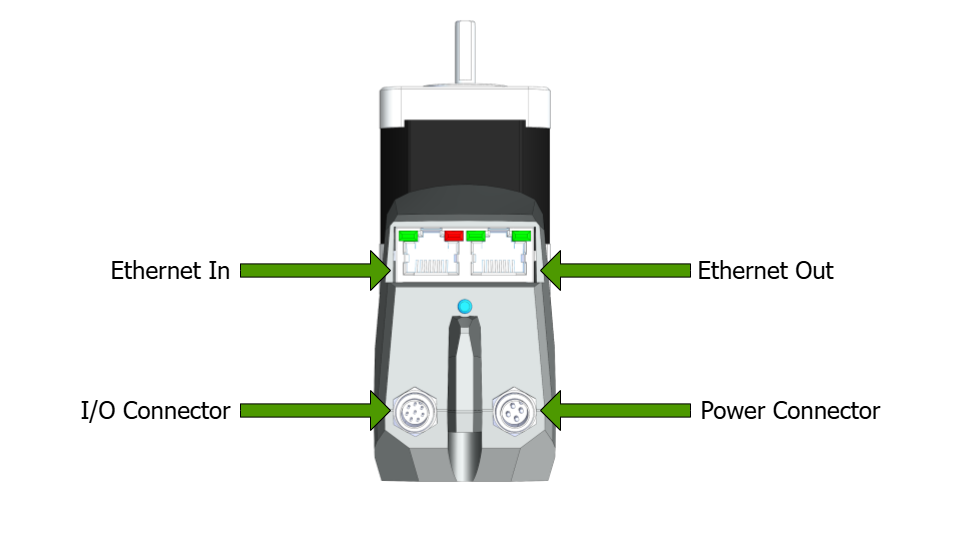 Ethernet In

Ethernet Out

I/O Connector

Power Connector