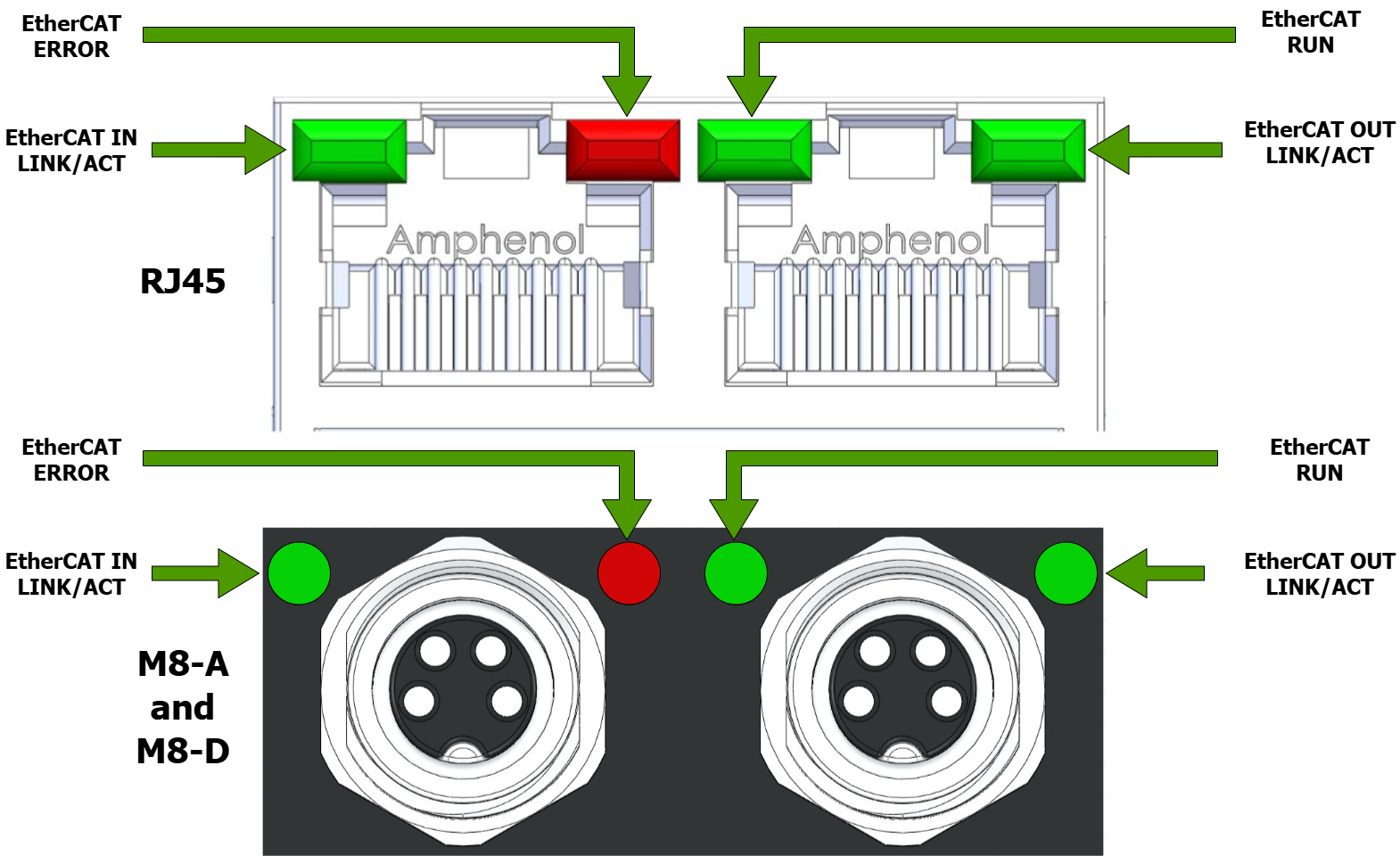 EtherCAT ERROR

EtherCAT RUN

EtherCAT IN LINK/ACT

EtherCAT OUT LINK/ACT

Amphenol

Amphenol

RJ45

EtherCAT ERROR

EtherCAT RUN

EtherCAT IN LINK/ACT

EtherCAT OUT LINK/ACT

M8-A and M8-D