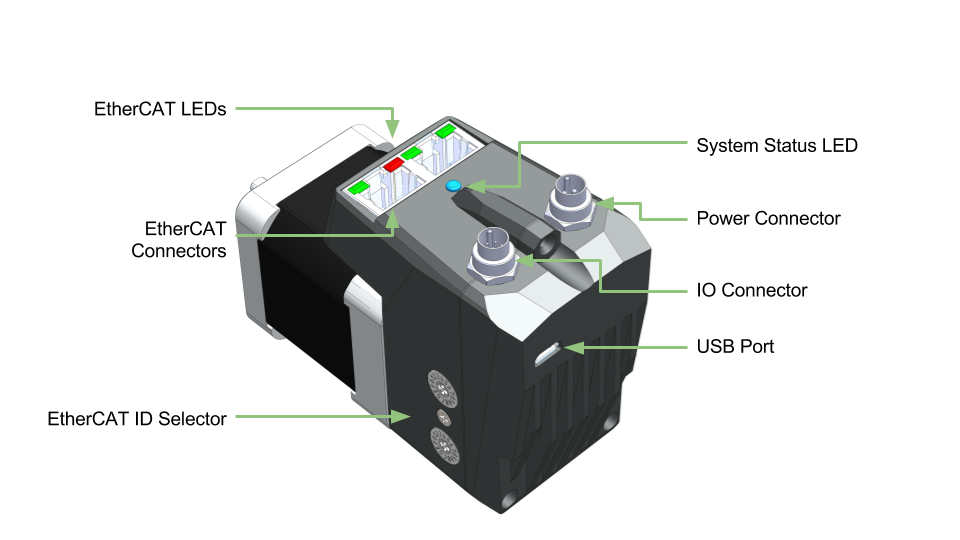 EtherCAT LEDs

EtherCAT Connectors

EtherCAT ID Selector

System Status LED

Power Connector

IO Connector

USB Port