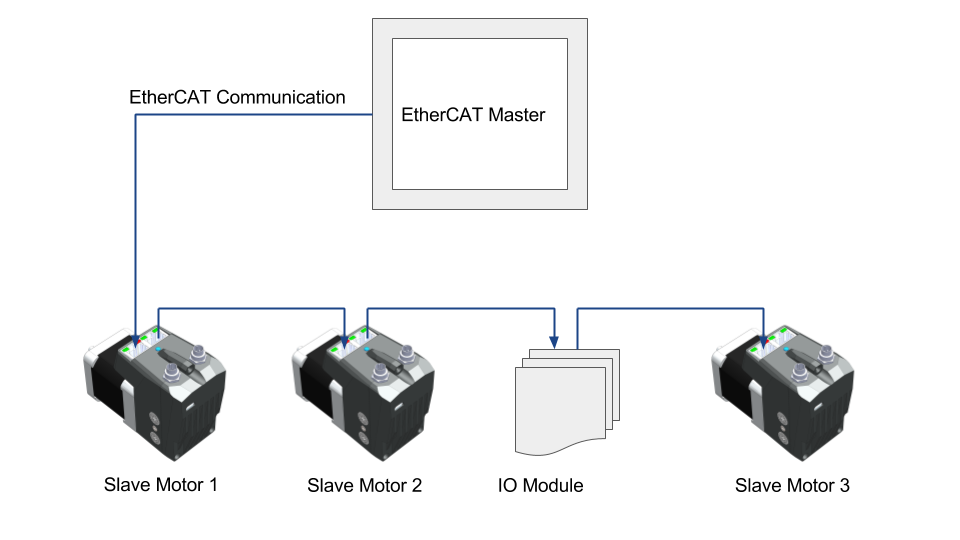 EtherCAT Communication

EtherCAT Master

Slave Motor 1

Slave Motor 2

IO Module

Slave Motor 3